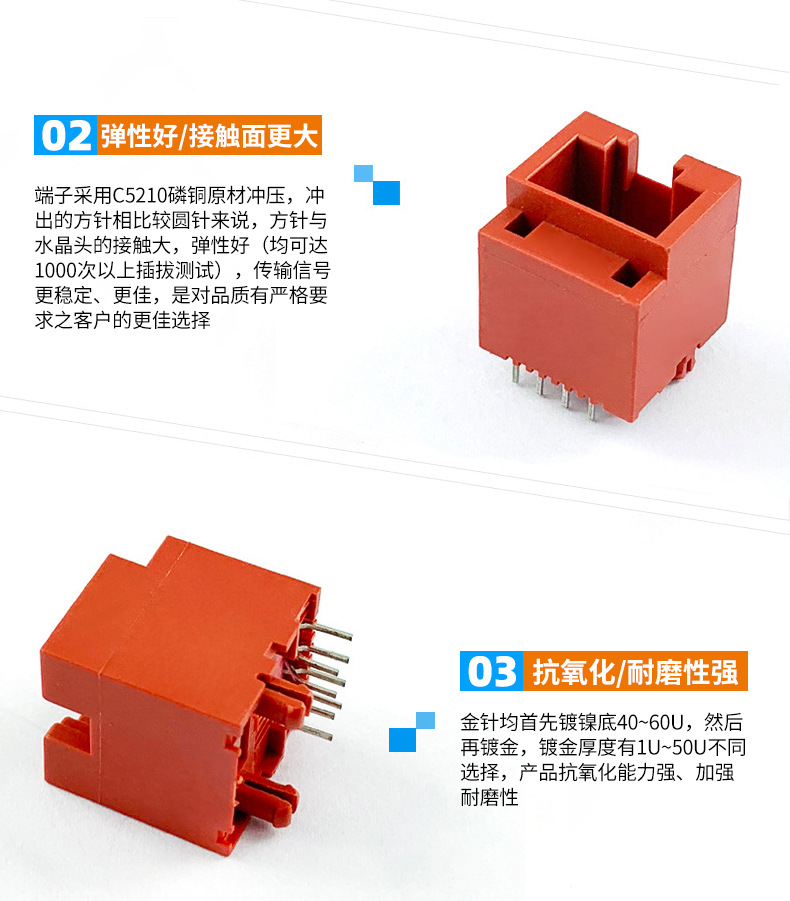 02 弹性好/接触面更大

端子采用C5210磷铜原材冲压，冲出的方针相比较圆针来说，方针与水晶头的接触大，弹性好（均可达1000次以上插拔测试），传输信号更稳定、更佳，是对品质有严格要求之客户的更佳选择

03 抗氧化/耐磨性强

金针均首先镀镍底40~60U，然后再镀金，镀金厚度有1U~50U不同选择，产品抗氧化能力强、加强耐磨性