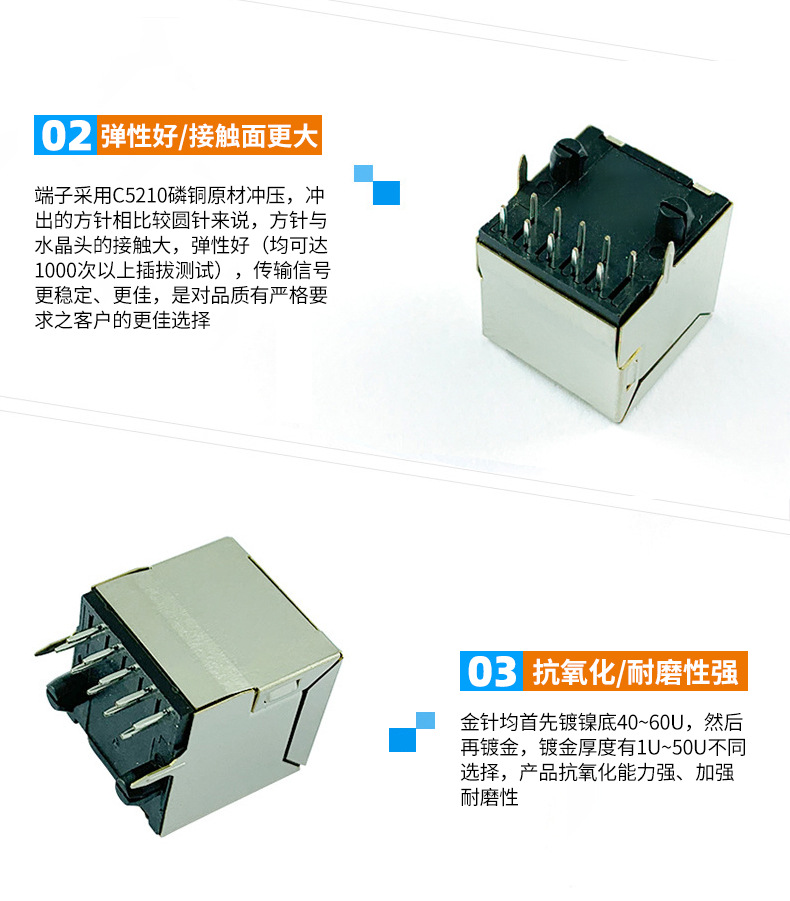 02 弹性好/接触面更大

端子采用C5210磷铜原材冲压，冲出的方针相比较圆针来说，方针与水晶头的接触大，弹性好（均可达1000次以上插拔测试），传输信号更稳定、更佳，是对品质有严格要求之客户的更佳选择

03 抗氧化/耐磨性强

金针均首先镀镍底40~60U，然后再镀金，镀金厚度有1U~50U不同选择，产品抗氧化能力强、加强耐磨性