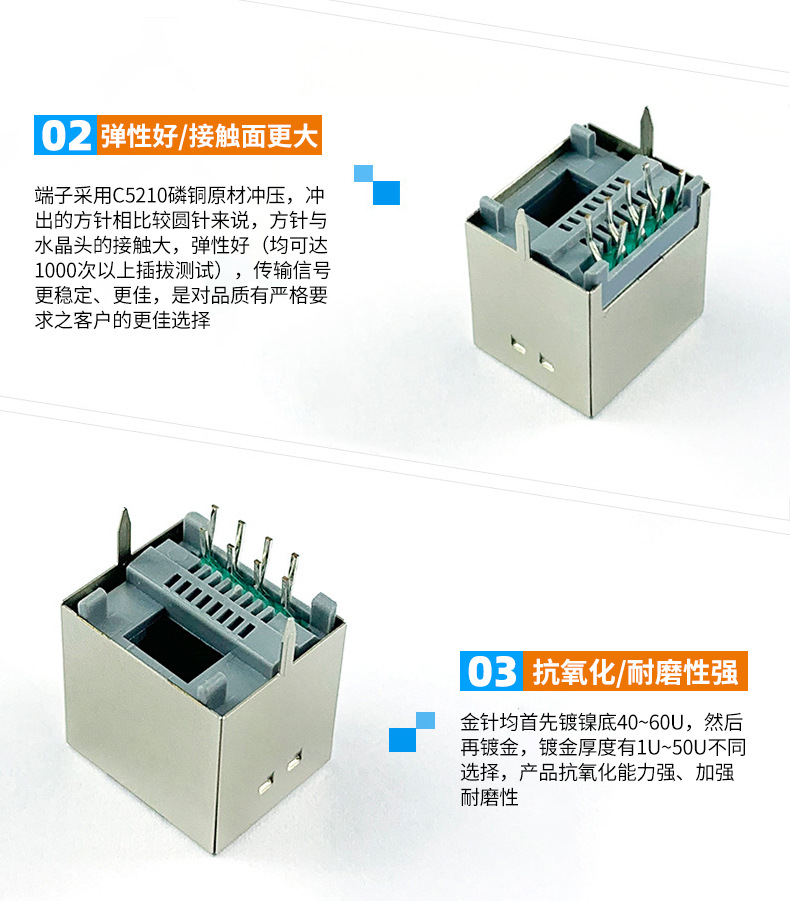 02 弹性好/接触面更大

端子采用C5210磷铜原材冲压，冲出的方针相比较圆针来说，方针与水晶头的接触大，弹性好（均可达1000次以上插拔测试），传输信号更稳定、更佳，是对品质有严格要求之客户的更佳选择

03 抗氧化/耐磨性强

金针均首先镀镍底40~60U，然后再镀金，镀金厚度有1U~50U不同选择，产品抗氧化能力强、加强耐磨性