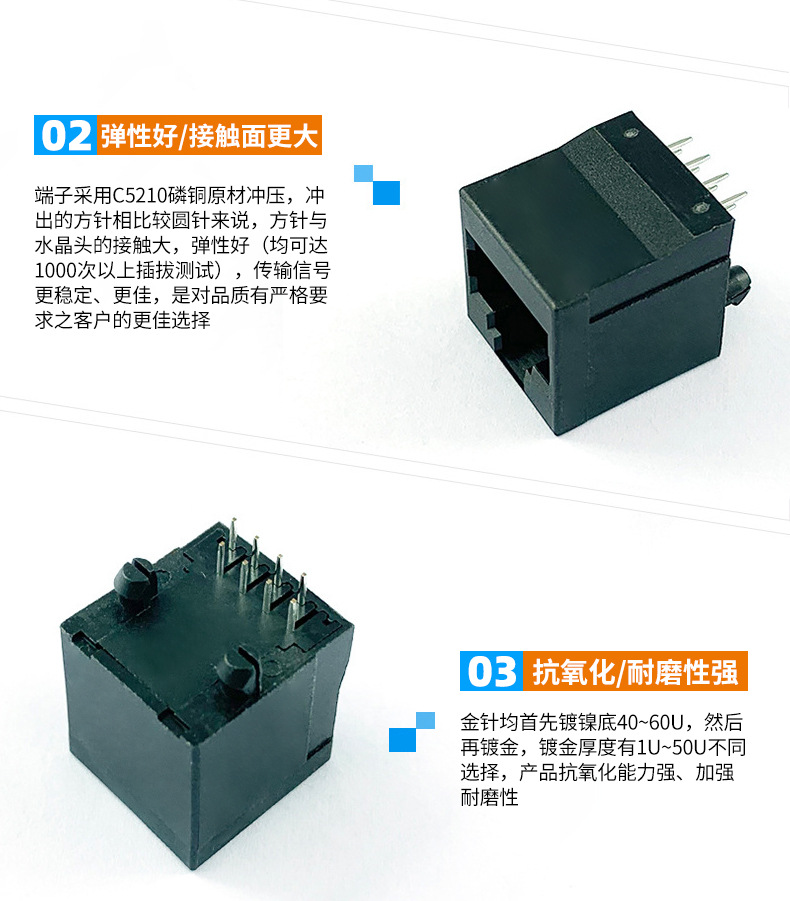 02 弹性好/接触面更大

端子采用C5210磷铜原材冲压，冲出的方针相比较圆针来说，方针与水晶头的接触大，弹性好（均可达1000次以上插拔测试），传输信号更稳定、更佳，是对品质有严格要求之客户的更佳选择

03 抗氧化/耐磨性强

金针均首先镀镍底40~60U，然后再镀金，镀金厚度有1U~50U不同选择，产品抗氧化能力强、加强耐磨性