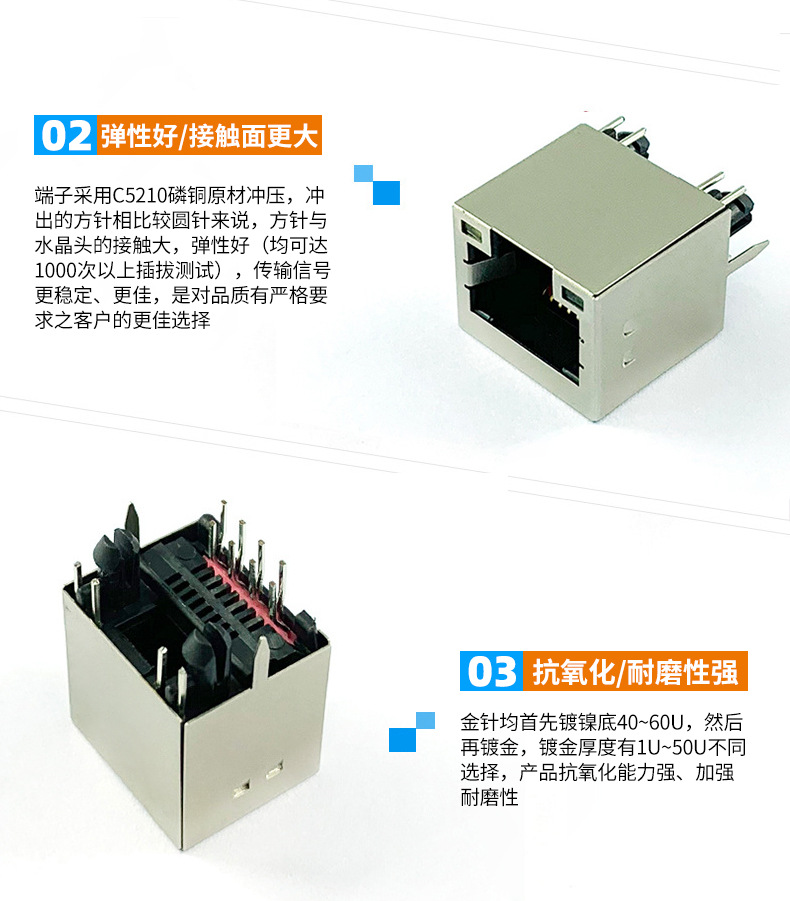 02 弹性好/接触面更大

端子采用C5210磷铜原材冲压，冲出的方针相比较圆针来说，方针与水晶头的接触大，弹性好（均可达1000次以上插拔测试），传输信号更稳定、更佳，是对品质有严格要求之客户的更佳选择

03 抗氧化/耐磨性强

金针均首先镀镍底40~60U，然后再镀金，镀金厚度有1U~50U不同选择，产品抗氧化能力强、加强耐磨性