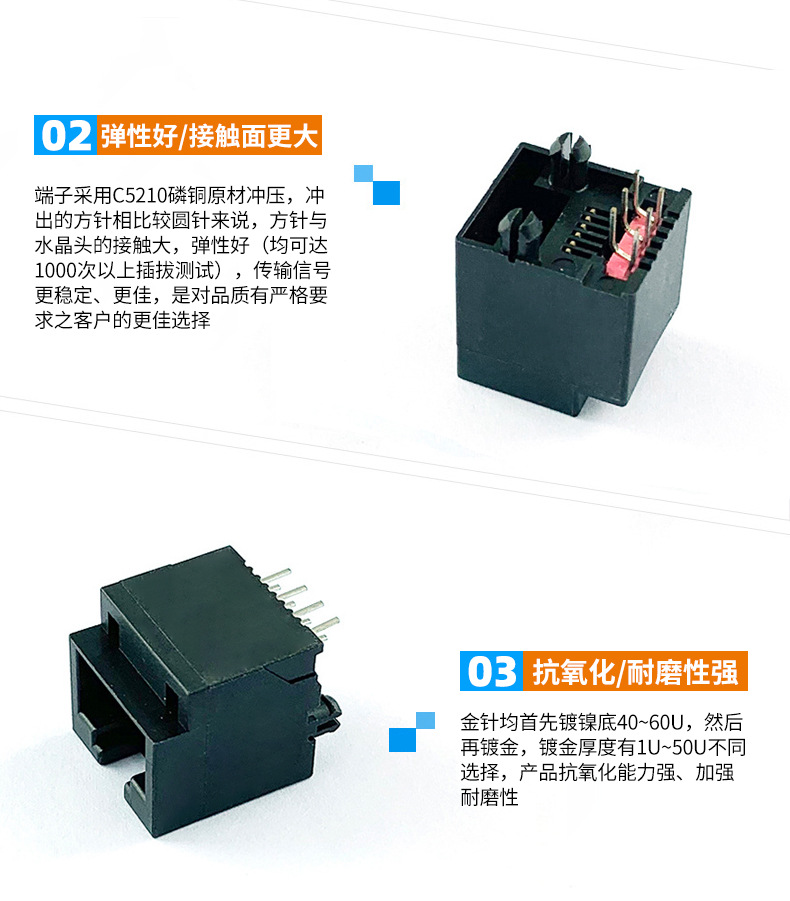 02 弹性好/接触面更大

端子采用C5210磷铜原材冲压，冲出的方针相比较圆针来说，方针与水晶头的接触大，弹性好（均可达1000次以上插拔测试），传输信号更稳定、更佳，是对品质有严格要求之客户的更佳选择

03 抗氧化/耐磨性强

金针均首先镀镍底40~60U，然后再镀金，镀金厚度有1U~50U不同选择，产品抗氧化能力强、加强耐磨性