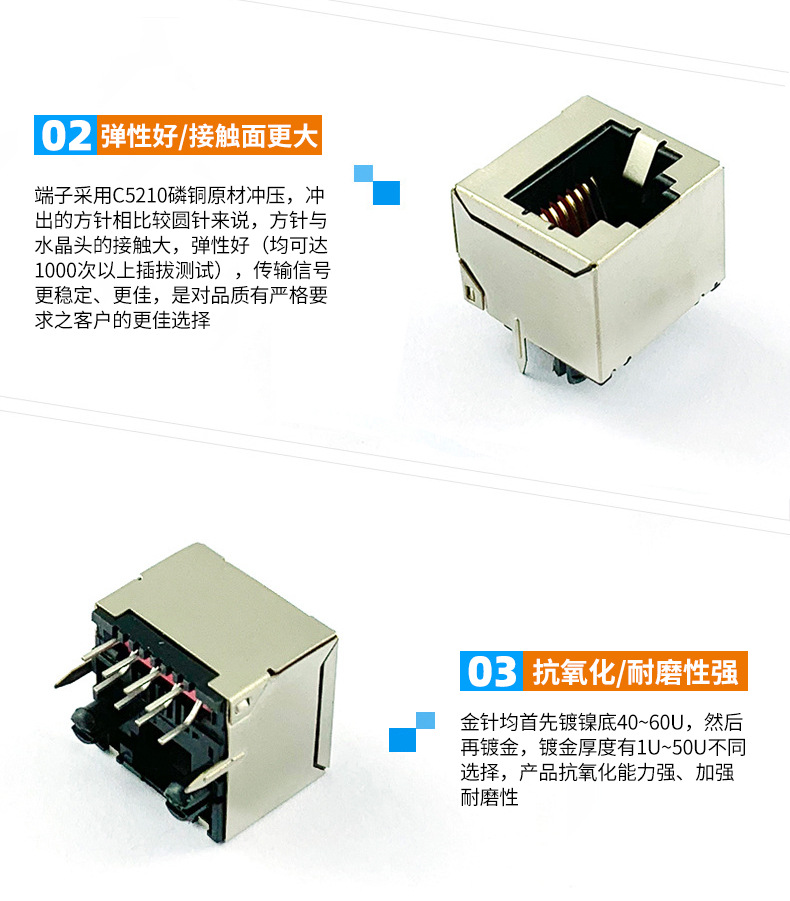 02 弹性好/接触面更大

端子采用C5210磷铜原材冲压，冲出的方针相比较圆针来说，方针与水晶头的接触大，弹性好（均可达1000次以上插拔测试），传输信号更稳定、更佳，是对品质有严格要求之客户的更佳选择

03 抗氧化/耐磨性强

金针均首先镀镍底40~60U，然后再镀金，镀金厚度有1U~50U不同选择，产品抗氧化能力强、加强耐磨性